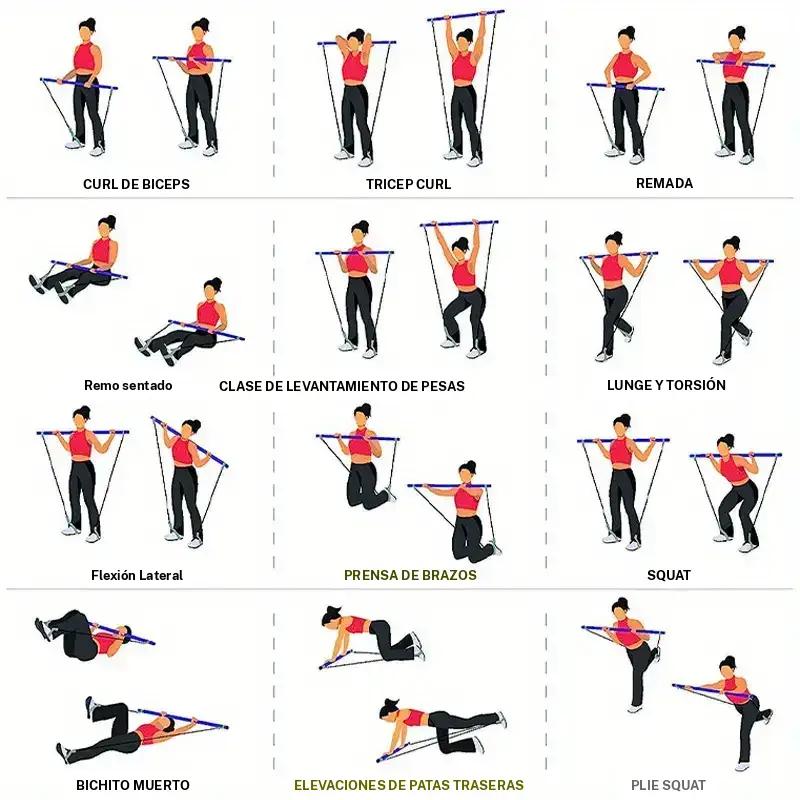 CURL DE BICEPS

TRICEP CURL

REMADA

Remo sentado

CLASE DE LEVANTAMIENTO DE PESAS

LUNGE Y TORSIÓN

Flexión Lateral

PRENSA DE BRAZOS

SQUAT

BICHITO MUERTO

ELEVACIONES DE PATAS TRASERAS

PLIE SQUAT